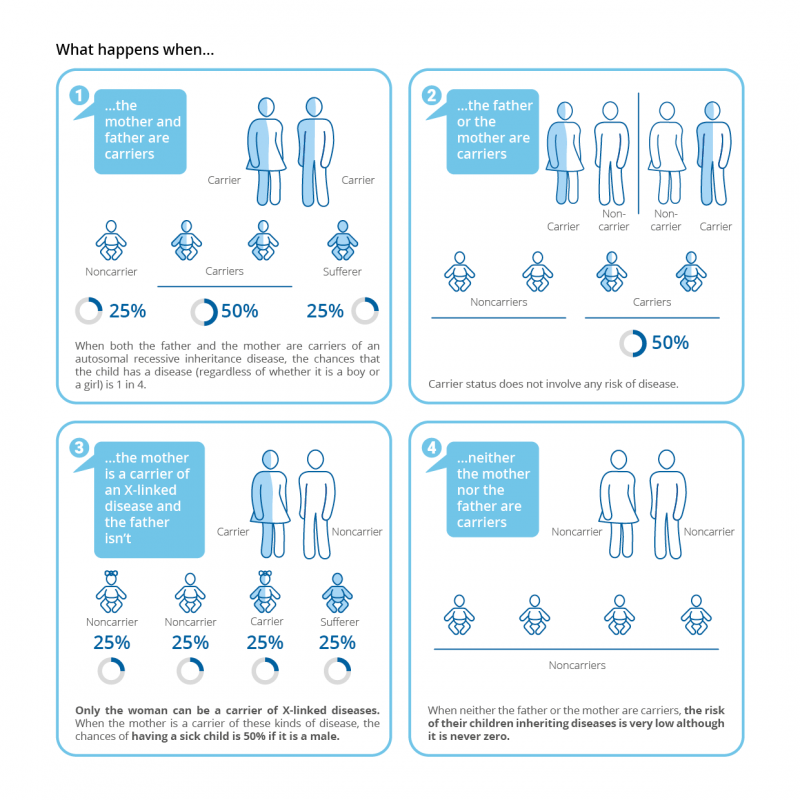 What happens when...

1
...the mother and father are carriers

Carrier
Carrier

Noncarrier
Carriers
Sufferer

25%
50%
25%

When both the father and the mother are carriers of an autosomal recessive inheritance disease, the chances that the child has a disease (regardless of whether it is a boy or a girl) is 1 in 4.

2
...the father or the mother are carriers

Carrier
Non-carrier
Non-carrier
Carrier

Noncarriers
Carriers

50%

Carrier status does not involve any risk of disease.

3
...the mother is a carrier of an X-linked disease and the father isn't

Carrier
Noncarrier

Noncarrier
Noncarrier
Carrier
Sufferer

25%
25%
25%
25%

Only the woman can be a carrier of X-linked diseases. When the mother is a carrier of these kinds of disease, the chances of having a sick child is 50% if it is a male.

4
...neither the mother nor the father are carriers

Noncarrier
Noncarrier

Noncarriers

When neither the father or the mother are carriers, the risk of their children inheriting diseases is very low although it is never zero.